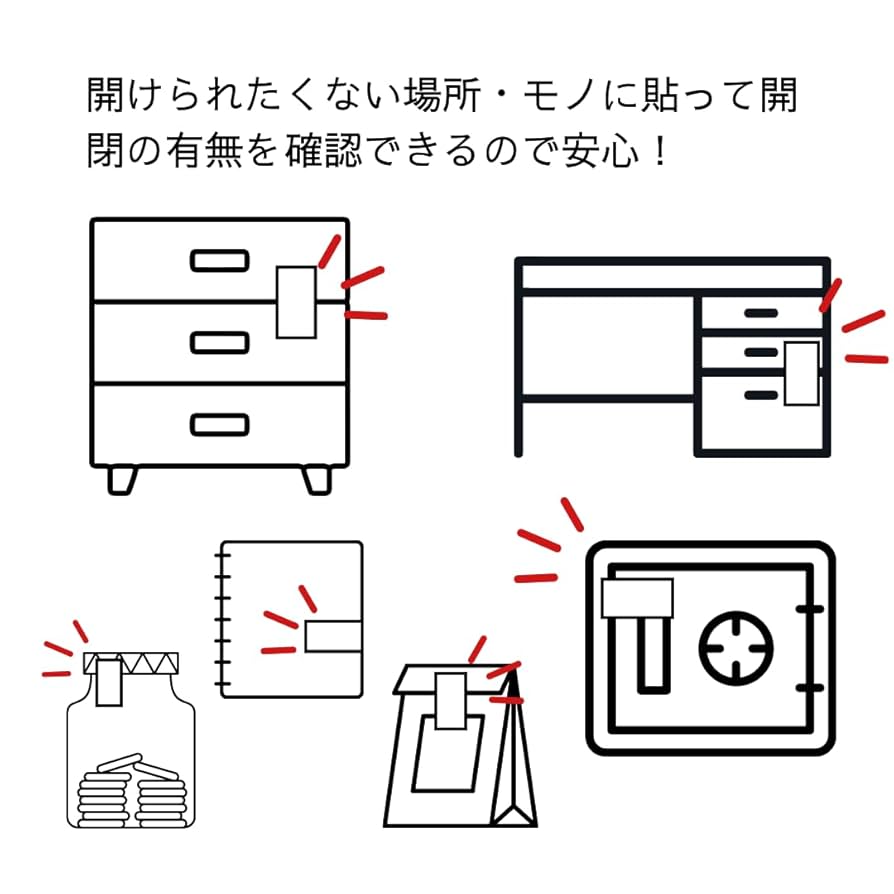 開けられたくない場所・モノに貼って開閉の有無を確認できるので安心！